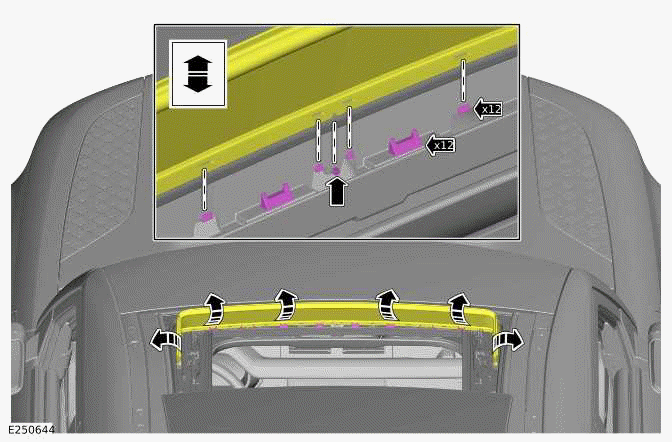 x12
x12
E250644